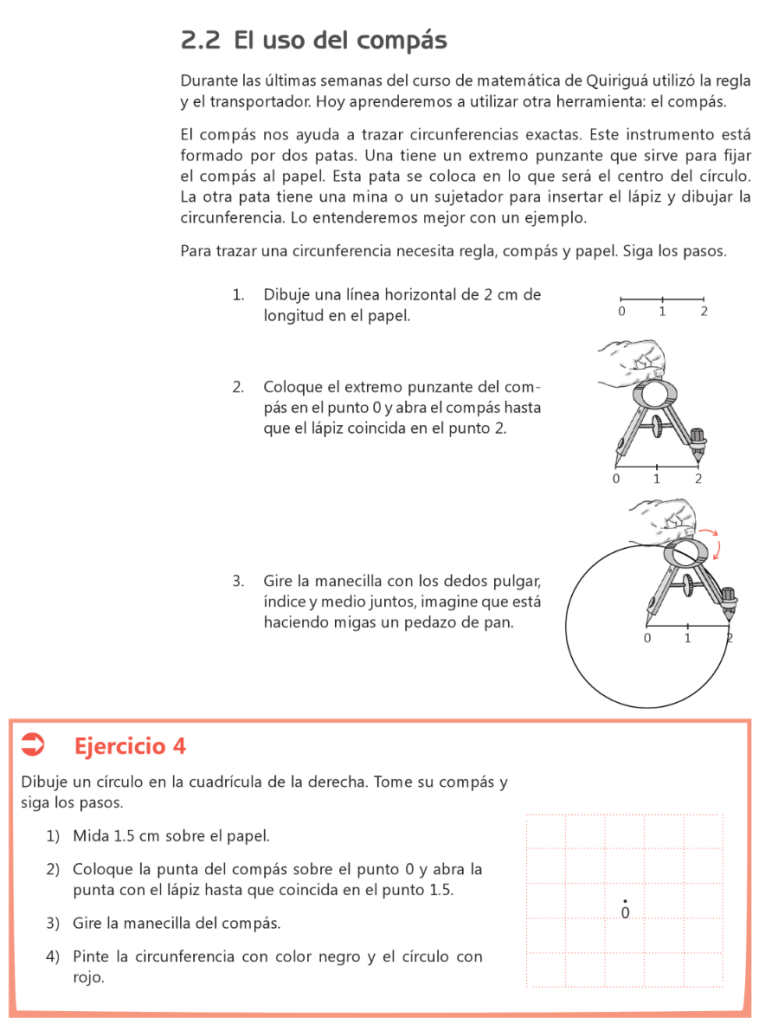 2.2 El uso del compás

Durante las últimas semanas del curso de matemática de Quiriguá utilizó la regla y el transportador. Hoy aprenderemos a utilizar otra herramienta: el compás.

El compás nos ayuda a trazar circunferencias exactas. Este instrumento está formado por dos patas. Una tiene un extremo punzante que sirve para fijar el compás al papel. Esta pata se coloca en lo que será el centro del círculo. La otra pata tiene una mina o un sujetador para insertar el lápiz y dibujar la circunferencia. Lo entenderemos mejor con un ejemplo.

Para trazar una circunferencia necesita regla, compás y papel. Siga los pasos.

1. Dibuje una línea horizontal de 2 cm de longitud en el papel.

0 1 2

2. Coloque el extremo punzante del compás en el punto 0 y abra el compás hasta que el lápiz coincida en el punto 2.

0 1 2

3. Gire la manecilla con los dedos pulgar, índice y medio juntos, imagine que está haciendo migas un pedazo de pan.

0 1 2

Ejercicio 4

Dibuje un círculo en la cuadrícula de la derecha. Tome su compás y siga los pasos.

1) Mida 1.5 cm sobre el papel.

2) Coloque la punta del compás sobre el punto 0 y abra la punta con el lápiz hasta que coincida en el punto 1.5.

3) Gire la manecilla del compás.

4) Pinte la circunferencia con color negro y el círculo con rojo.

0