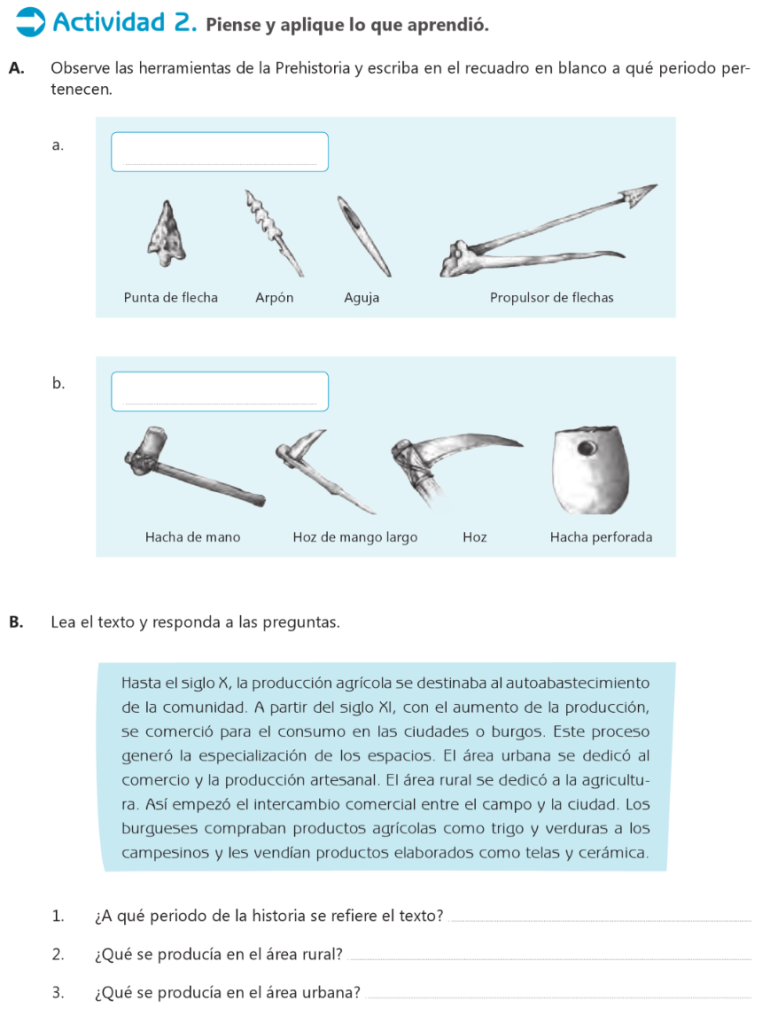 Actividad 2. Piense y aplique lo que aprendió.

A. Observe las herramientas de la Prehistoria y escriba en el recuadro en blanco a qué periodo pertenecen.

a.

Punta de flecha Arpón Aguja Propulsor de flechas

b.

Hacha de mano Hoz de mango largo Hoz Hacha perforada

B. Lea el texto y responda a las preguntas.

Hasta el siglo X, la producción agrícola se destinaba al autoabastecimiento de la comunidad. A partir del siglo XI, con el aumento de la producción, se comerció para el consumo en las ciudades o burgos. Este proceso generó la especialización de los espacios. El área urbana se dedicó al comercio y la producción artesanal. El área rural se dedicó a la agricultura. Así empezó el intercambio comercial entre el campo y la ciudad. Los burgueses compraban productos agrícolas como trigo y verduras a los campesinos y les vendían productos elaborados como telas y cerámica.

1. ¿A qué periodo de la historia se refiere el texto?

2. ¿Qué se producía en el área rural?

3. ¿Qué se producía en el área urbana?