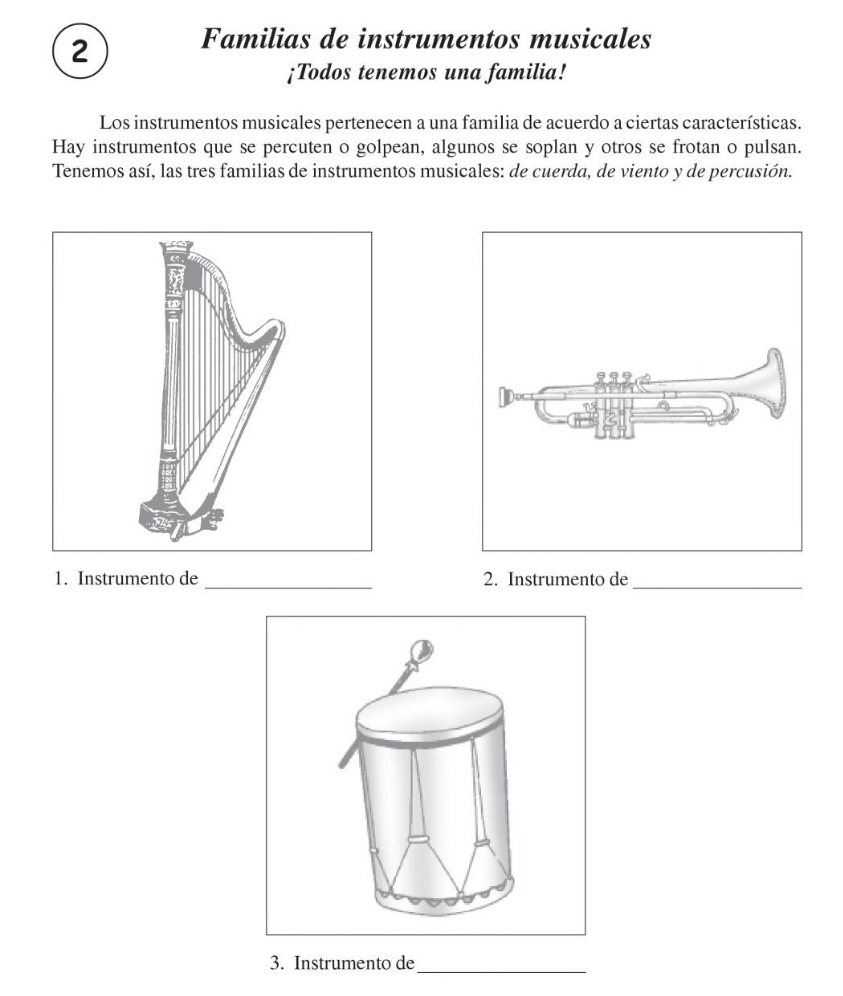 2

Familias de instrumentos musicales
¡Todos tenemos una familia!

Los instrumentos musicales pertenecen a una familia de acuerdo a ciertas características. Hay instrumentos que se percuten o golpean, algunos se soplan y otros se frotan o pulsan. Tenemos así, las tres familias de instrumentos musicales: de cuerda, de viento y de percusión.

1. Instrumento de ________________

2. Instrumento de ________________

3. Instrumento de ________________