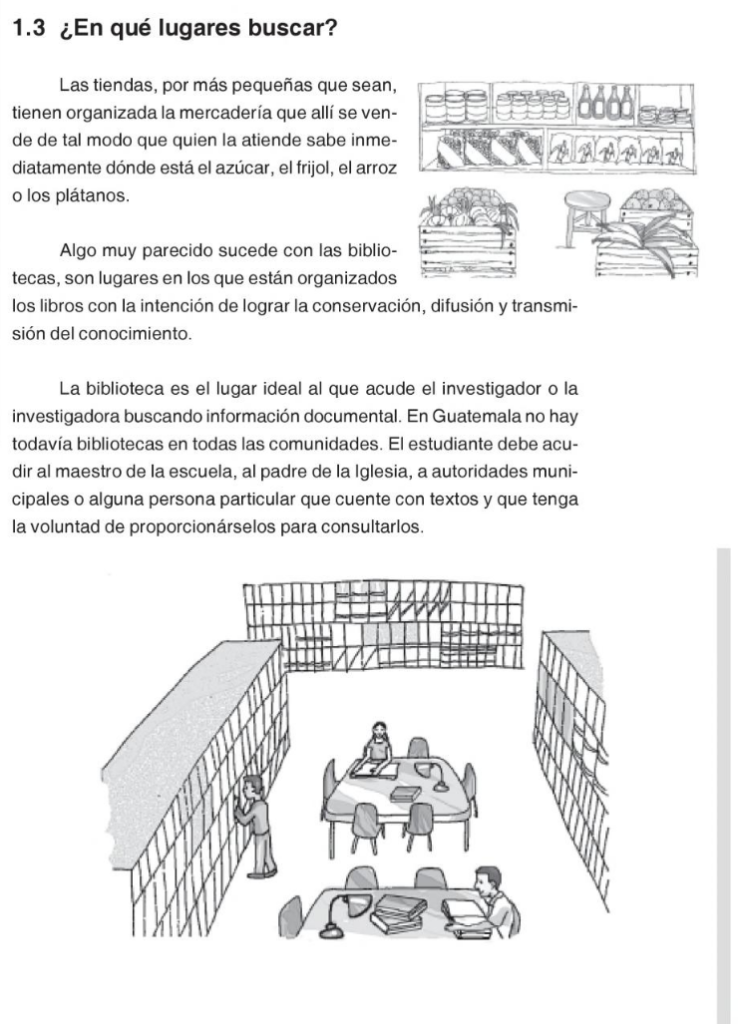 1.3 ¿En qué lugares buscar?

Las tiendas, por más pequeñas que sean, tienen organizada la mercadería que allí se vende de tal modo que quien la atiende sabe inmediatamente dónde está el azúcar, el frijol, el arroz o los plátanos.

Algo muy parecido sucede con las bibliotecas, son lugares en los que están organizados los libros con la intención de lograr la conservación, difusión y transmisión del conocimiento.

La biblioteca es el lugar ideal al que acude el investigador o la investigadora buscando información documental. En Guatemala no hay todavía bibliotecas en todas las comunidades. El estudiante debe acudir al maestro de la escuela, al padre de la Iglesia, a autoridades municipales o alguna persona particular que cuente con textos y que tenga la voluntad de proporcionárselos para consultarlos.