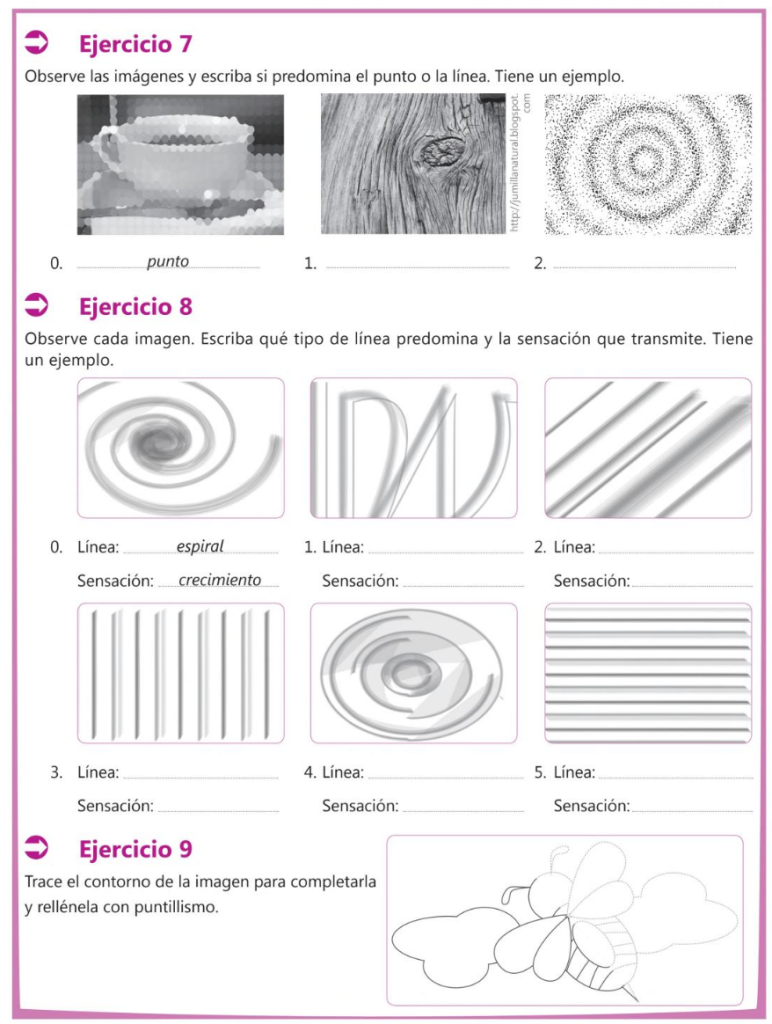 Ejercicio 7

Observe las imágenes y escriba si predomina el punto o la línea. Tiene un ejemplo.

http://jumillanatural.blogspot.com

0. punto
1.
2.

Ejercicio 8

Observe cada imagen. Escriba qué tipo de línea predomina y la sensación que transmite. Tiene un ejemplo.

0. Línea: espiral
Sensación: crecimiento

1. Línea:
Sensación:

2. Línea:
Sensación:

3. Línea:
Sensación:

4. Línea:
Sensación:

5. Línea:
Sensación:

Ejercicio 9

Trace el contorno de la imagen para completarla y rellénela con puntillismo.