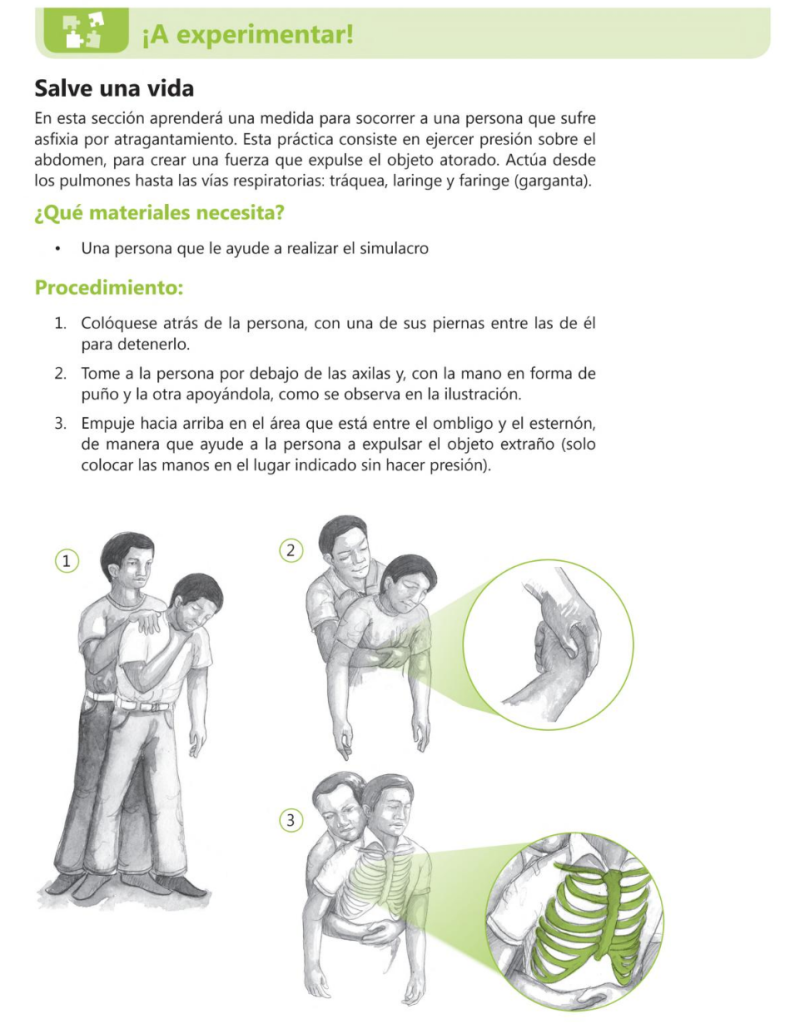 ¡A experimentar!

Salve una vida

En esta sección aprenderá una medida para socorrer a una persona que sufre asfixia por atragantamiento. Esta práctica consiste en ejercer presión sobre el abdomen, para crear una fuerza que expulse el objeto atorado. Actúa desde los pulmones hasta las vías respiratorias: tráquea, laringe y faringe (garganta).

¿Qué materiales necesita?

• Una persona que le ayude a realizar el simulacro

Procedimiento:

1. Colóquese atrás de la persona, con una de sus piernas entre las de él para detenerlo.

2. Tome a la persona por debajo de las axilas y, con la mano en forma de puño y la otra apoyándola, como se observa en la ilustración.

3. Empuje hacia arriba en el área que está entre el ombligo y el esternón, de manera que ayude a la persona a expulsar el objeto extraño (solo colocar las manos en el lugar indicado sin hacer presión).

1

2

3