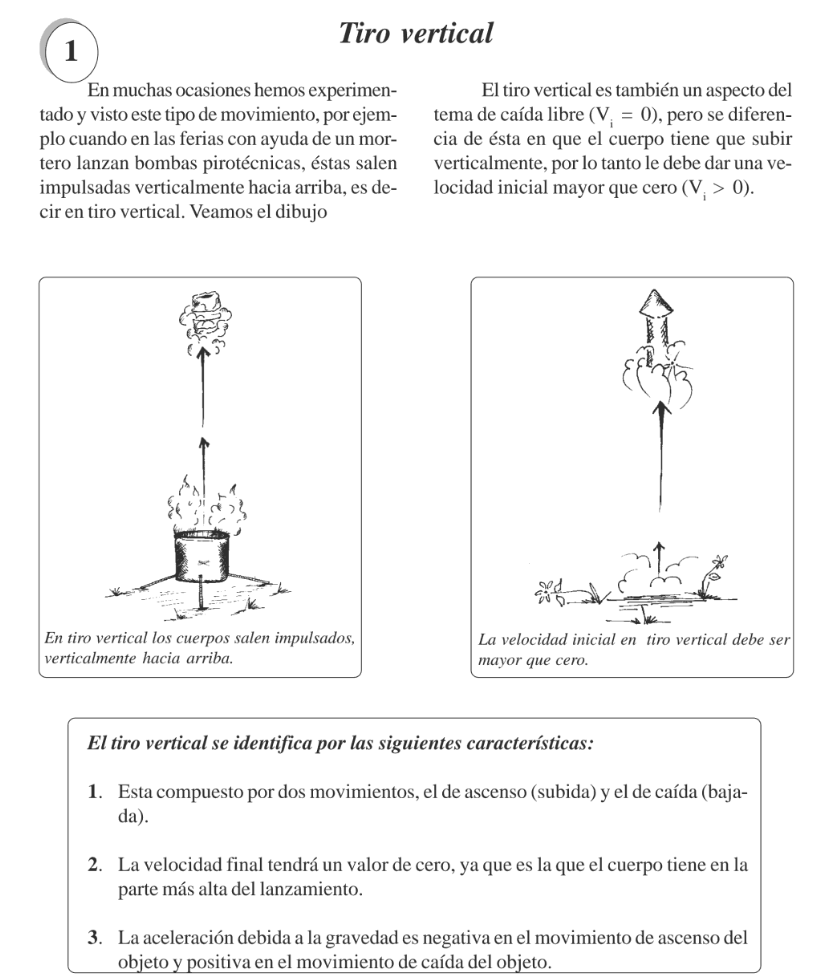 1

Tiro vertical

En muchas ocasiones hemos experimentado y visto este tipo de movimiento, por ejemplo cuando en las ferias con ayuda de un mortero lanzan bombas pirotécnicas, éstas salen impulsadas verticalmente hacia arriba, es decir en tiro vertical. Veamos el dibujo

El tiro vertical es también un aspecto del tema de caída libre ($V_i = 0$), pero se diferencia de ésta en que el cuerpo tiene que subir verticalmente, por lo tanto le debe dar una velocidad inicial mayor que cero ($V_i > 0$).

En tiro vertical los cuerpos salen impulsados, verticalmente hacia arriba.

La velocidad inicial en tiro vertical debe ser mayor que cero.

El tiro vertical se identifica por las siguientes características:

1. Esta compuesto por dos movimientos, el de ascenso (subida) y el de caída (bajada).

2. La velocidad final tendrá un valor de cero, ya que es la que el cuerpo tiene en la parte más alta del lanzamiento.

3. La aceleración debida a la gravedad es negativa en el movimiento de ascenso del objeto y positiva en el movimiento de caída del objeto.