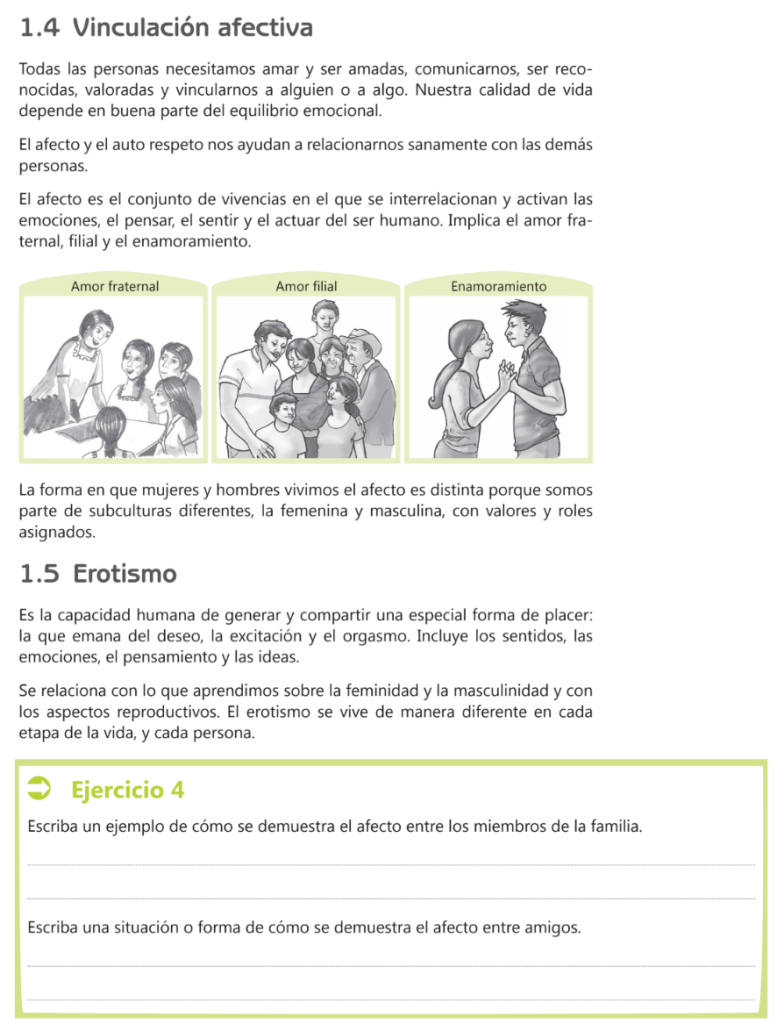 1.4 Vinculación afectiva

Todas las personas necesitamos amar y ser amadas, comunicarnos, ser reconocidas, valoradas y vincularnos a alguien o a algo. Nuestra calidad de vida depende en buena parte del equilibrio emocional.

El afecto y el auto respeto nos ayudan a relacionarnos sanamente con las demás personas.

El afecto es el conjunto de vivencias en el que se interrelacionan y activan las emociones, el pensar, el sentir y el actuar del ser humano. Implica el amor fraternal, filial y el enamoramiento.

Amor fraternal

Amor filial

Enamoramiento

La forma en que mujeres y hombres vivimos el afecto es distinta porque somos parte de subculturas diferentes, la femenina y masculina, con valores y roles asignados.

1.5 Erotismo

Es la capacidad humana de generar y compartir una especial forma de placer: la que emana del deseo, la excitación y el orgasmo. Incluye los sentidos, las emociones, el pensamiento y las ideas.

Se relaciona con lo que aprendimos sobre la feminidad y la masculinidad y con los aspectos reproductivos. El erotismo se vive de manera diferente en cada etapa de la vida, y cada persona.

Ejercicio 4

Escriba un ejemplo de cómo se demuestra el afecto entre los miembros de la familia.

Escriba una situación o forma de cómo se demuestra el afecto entre amigos.